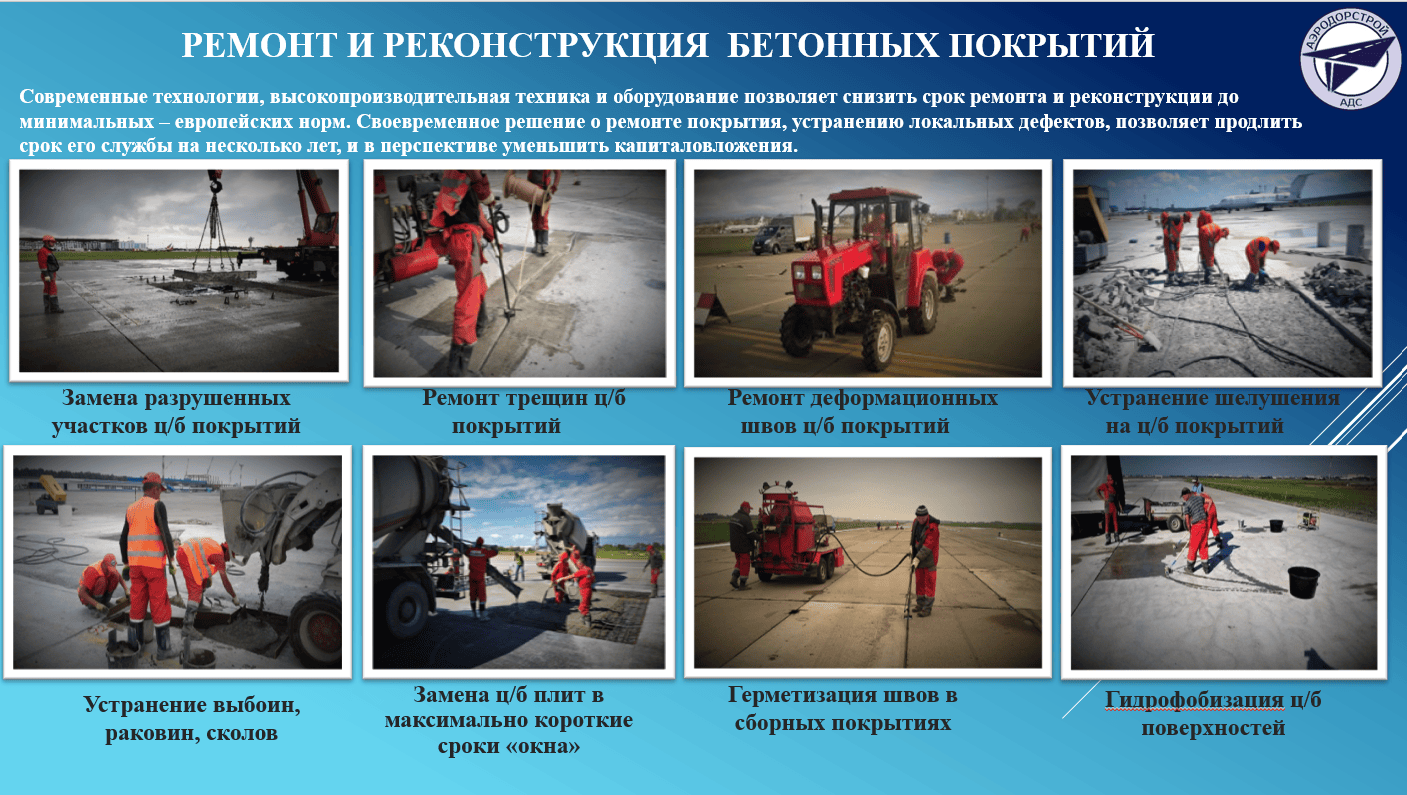 РЕМОНТ И РЕКОНСТРУКЦИЯ БЕТОННЫХ ПОКРЫТИЙ

АЭРОДОРСТРОЙ
АДС

Современные технологии, высокопроизводительная техника и оборудование позволяет снизить срок ремонта и реконструкции до минимальных – европейских норм. Своевременное решение о ремонте покрытия, устранению локальных дефектов, позволяет продлить срок его службы на несколько лет, и в перспективе уменьшить капиталовложения.

Замена разрушенных участков ц/б покрытий

Ремонт трещин ц/б покрытий

Ремонт деформационных швов ц/б покрытий

Устранение шелушения на ц/б покрытий

Устранение выбоин, раковин, сколов

Замена ц/б плит в максимально короткие сроки «окна»

Герметизация швов в сборных покрытиях

Гидрофобизация ц/б поверхностей