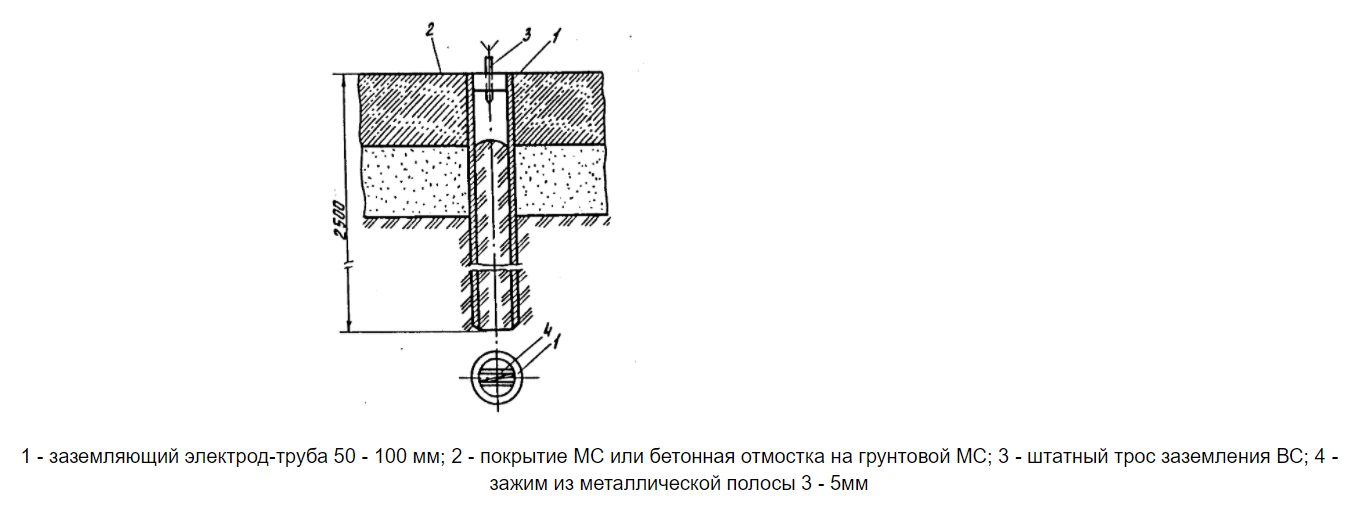 2
3
1
2500
4
1

1 - заземляющий электрод-труба 50 - 100 мм; 2 - покрытие МС или бетонная отмостка на грунтовой МС; 3 - штатный трос заземления ВС; 4 - зажим из металлической полосы 3 - 5мм