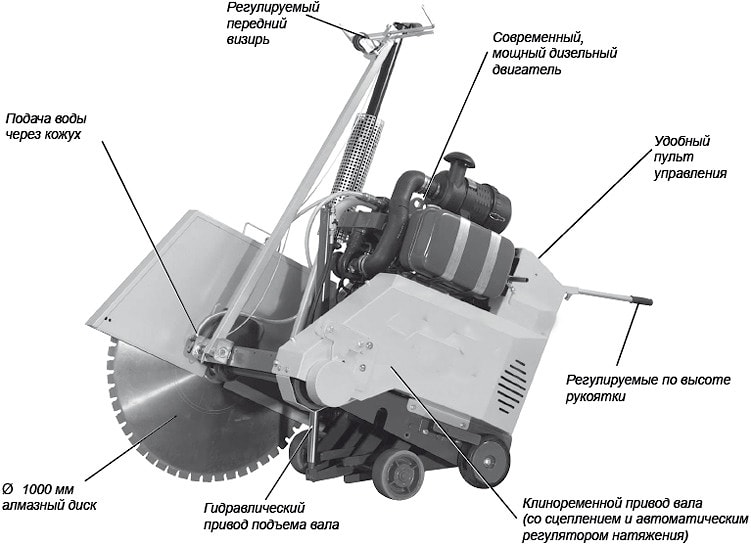 Регулируемый передний визирь

Современный, мощный дизельный двигатель

Подача воды через кожух

Удобный пульт управления

Регулируемые по высоте рукоятки

Ø 1000 мм алмазный диск

Гидравлический привод подъема вала

Клиноременной привод вала (со сцеплением и автоматическим регулятором натяжения)